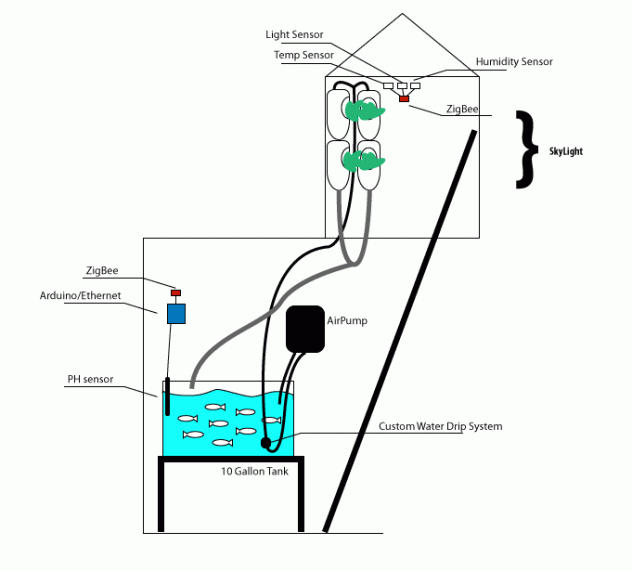 Light Sensor
Temp Sensor
Humidity Sensor
ZigBee
SkyLight
ZigBee
Arduino/Ethernet
AirPump
PH sensor
Custom Water Drip System
10 Gallon Tank